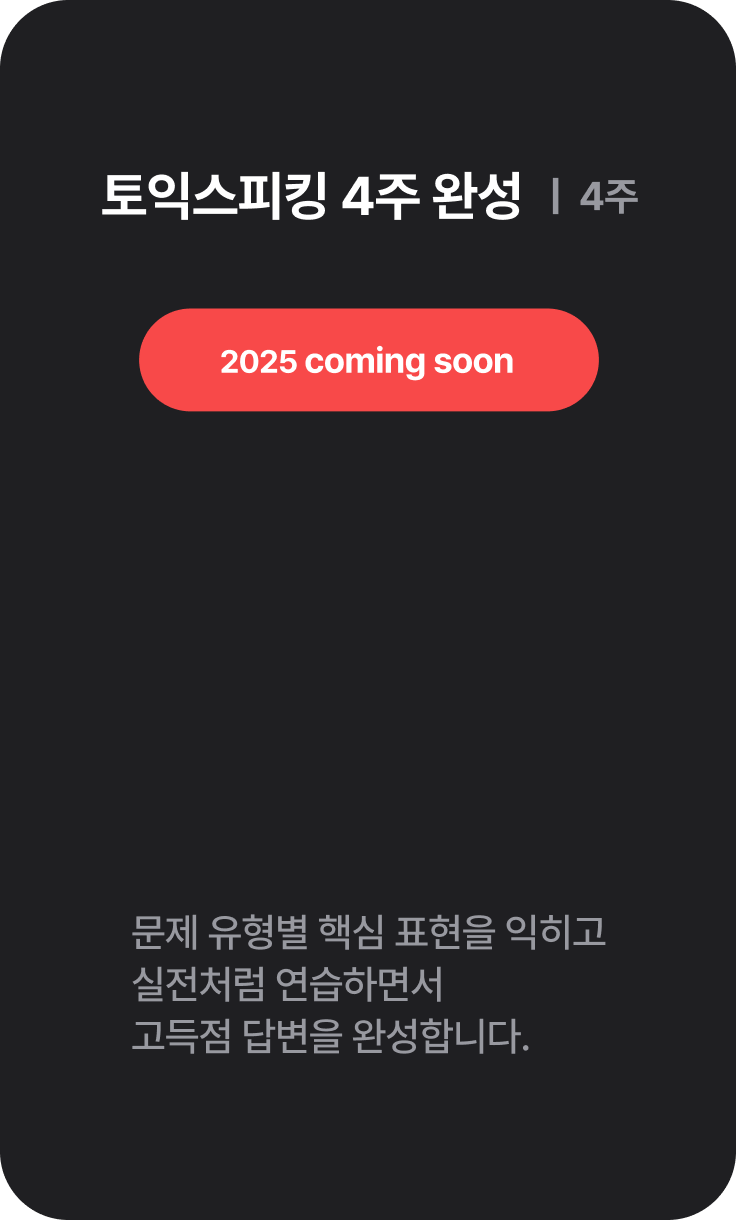 토익스피킹 4주 완성 | 4주

2025 coming soon

문제 유형별 핵심 표현을 익히고
실전처럼 연습하면서
고득점 답변을 완성합니다.