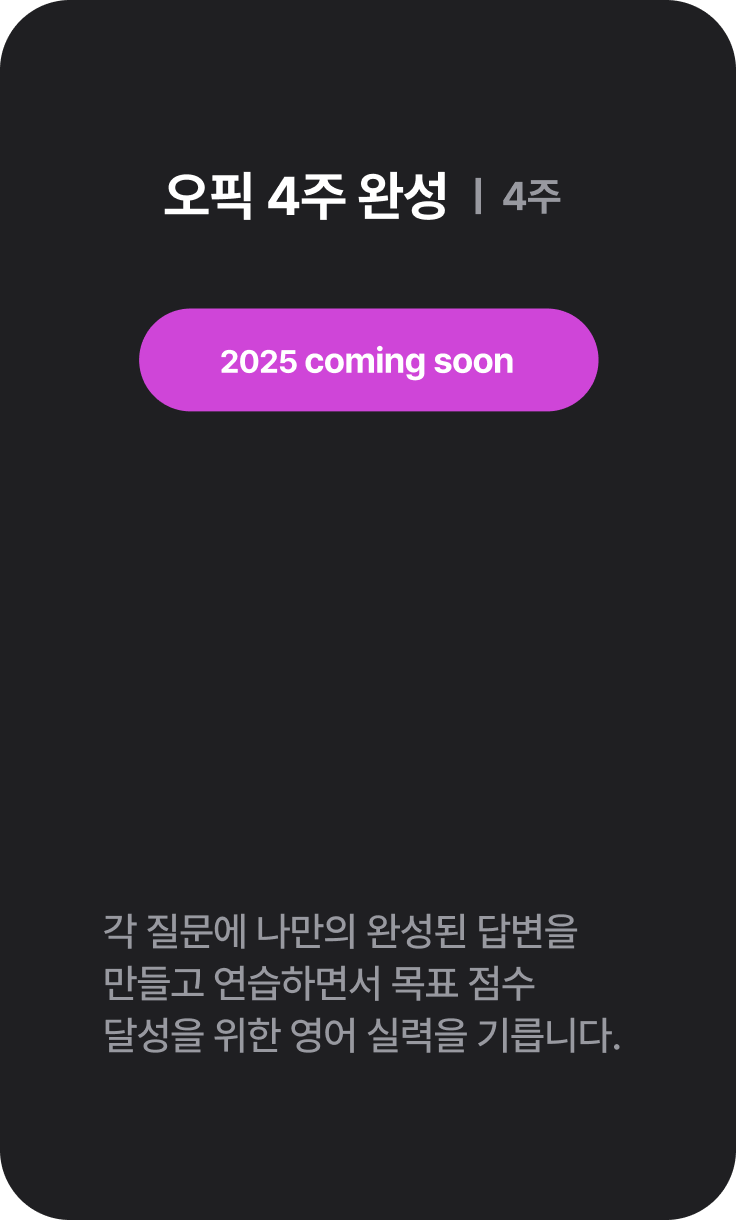 오픽 4주 완성 | 4주

2025 coming soon

각 질문에 나만의 완성된 답변을 만들고 연습하면서 목표 점수 달성을 위한 영어 실력을 기릅니다.